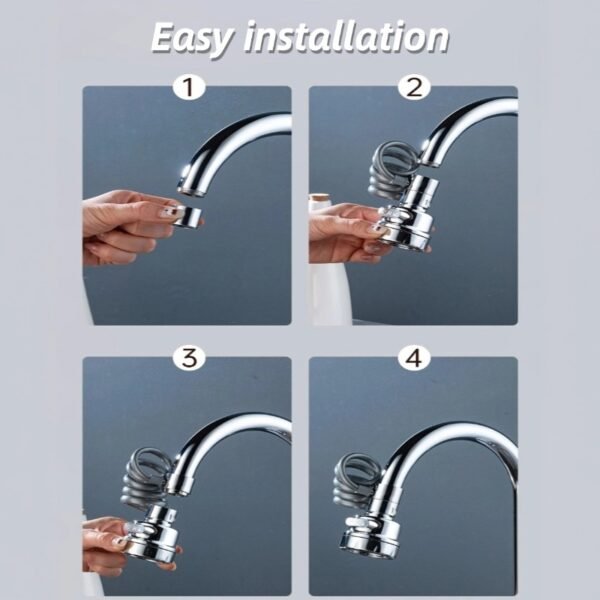 Easy installation

1

2

3

4