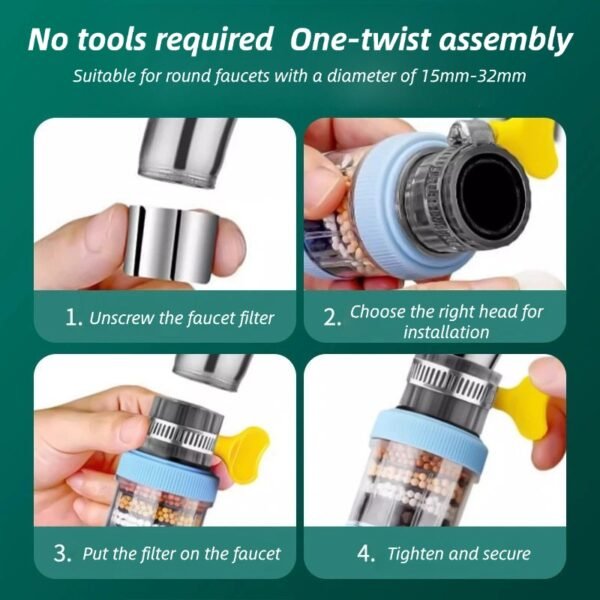 No tools required One-twist assembly

Suitable for round faucets with a diameter of 15mm-32mm

1. Unscrew the faucet filter

2. Choose the right head for installation

3. Put the filter on the faucet

4. Tighten and secure