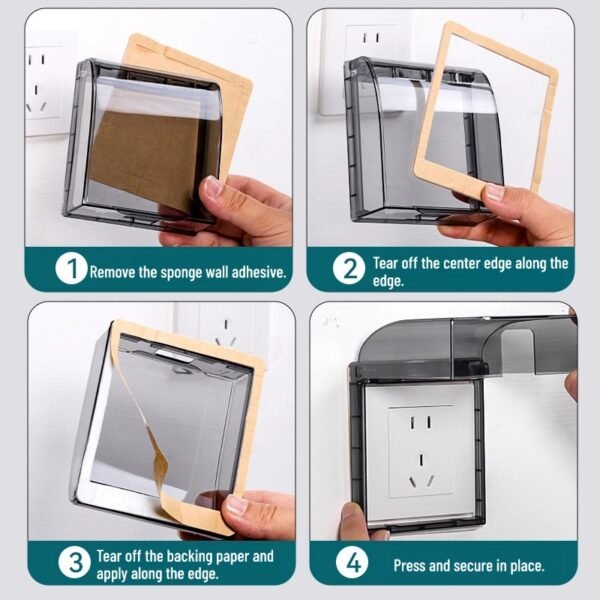 1 Remove the sponge wall adhesive.

2 Tear off the center edge along the edge.

3 Tear off the backing paper and apply along the edge.

4 Press and secure in place.