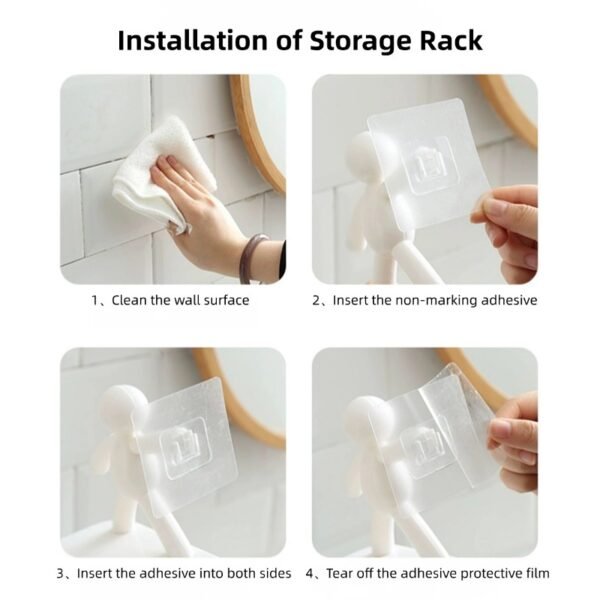 Installation of Storage Rack

1、Clean the wall surface

2、Insert the non-marking adhesive

3、Insert the adhesive into both sides

4、Tear off the adhesive protective film