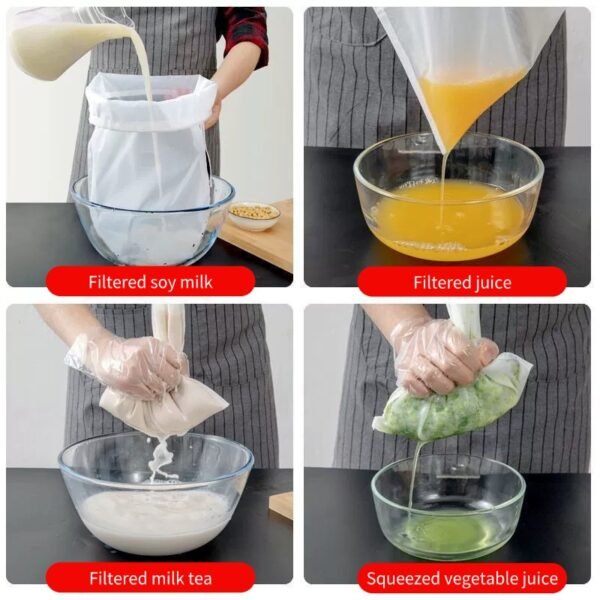 Filtered soy milk

Filtered juice

Filtered milk tea

Squeezed vegetable juice