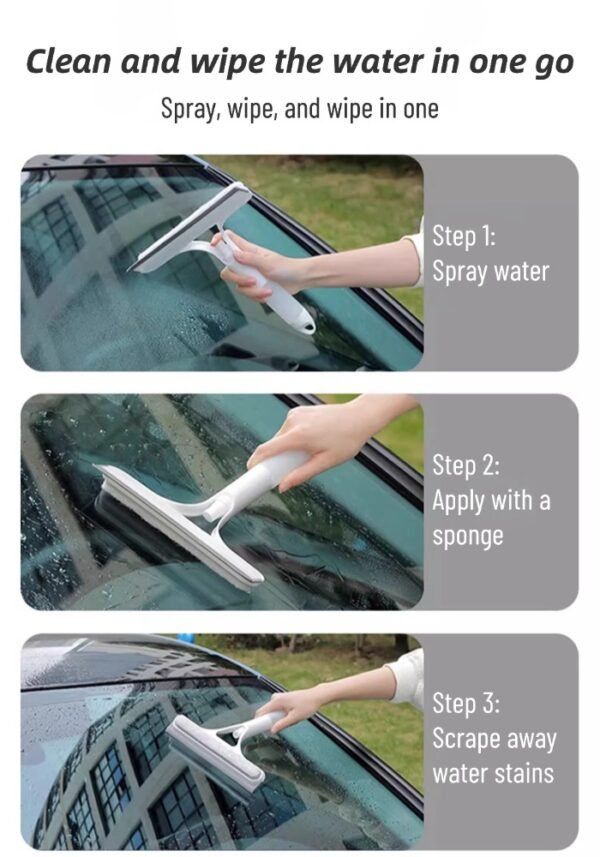 Clean and wipe the water in one go

Spray, wipe, and wipe in one

Step 1:
Spray water

Step 2:
Apply with a sponge

Step 3:
Scrape away water stains